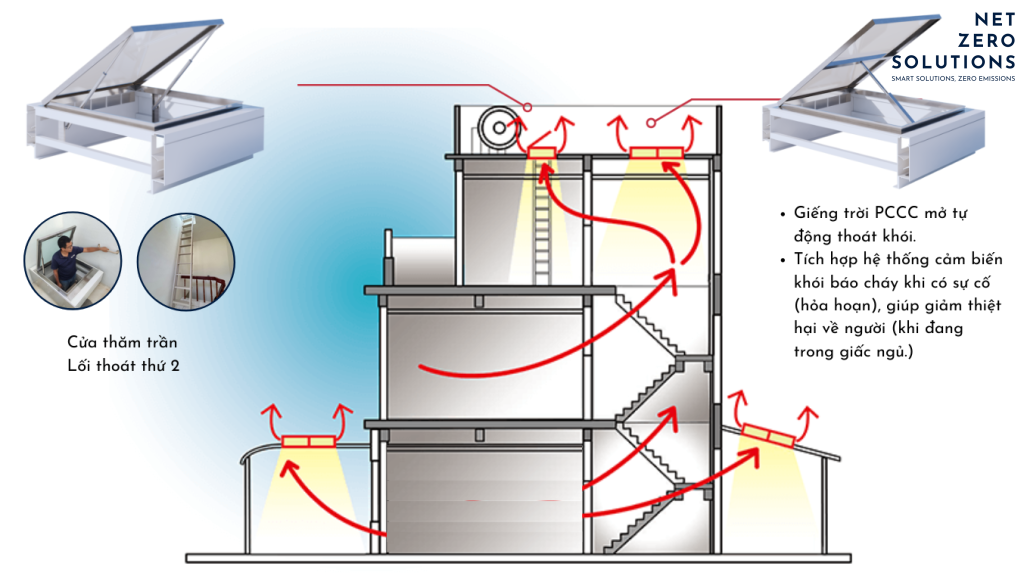 NET
ZERO
SOLUTIONS
SMART SOLUTIONS, ZERO EMISSIONS

Cửa thăm trần
Lối thoát thứ 2

• Giếng trời PCCC mở tự động thoát khói.
• Tích hợp hệ thống cảm biến khói báo cháy khi có sự cố (hỏa hoạn), giúp giảm thiệt hại về người (khi đang trong giấc ngủ.)